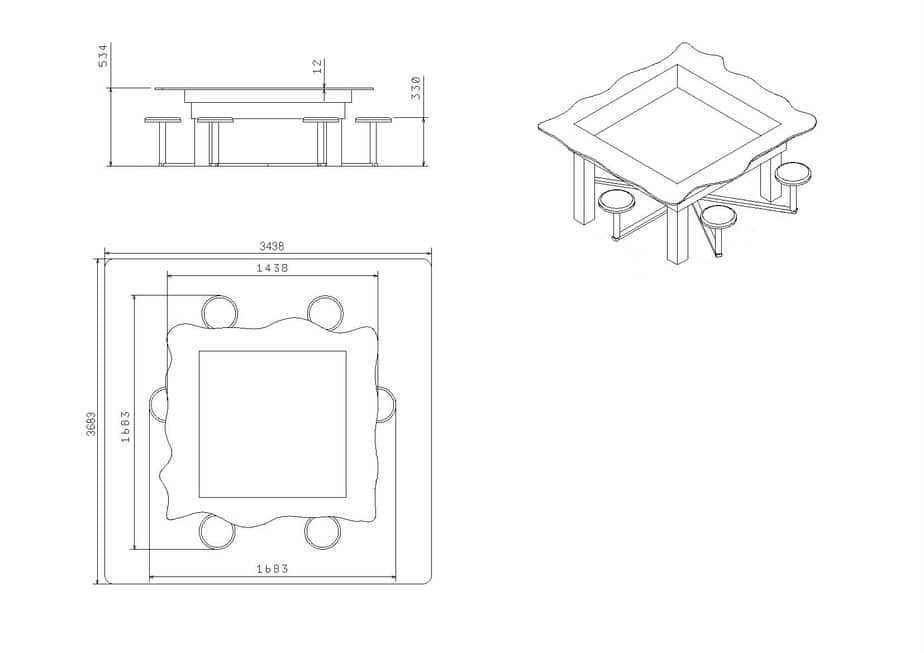 534
12
330
3438
1438
3683
1683
1683